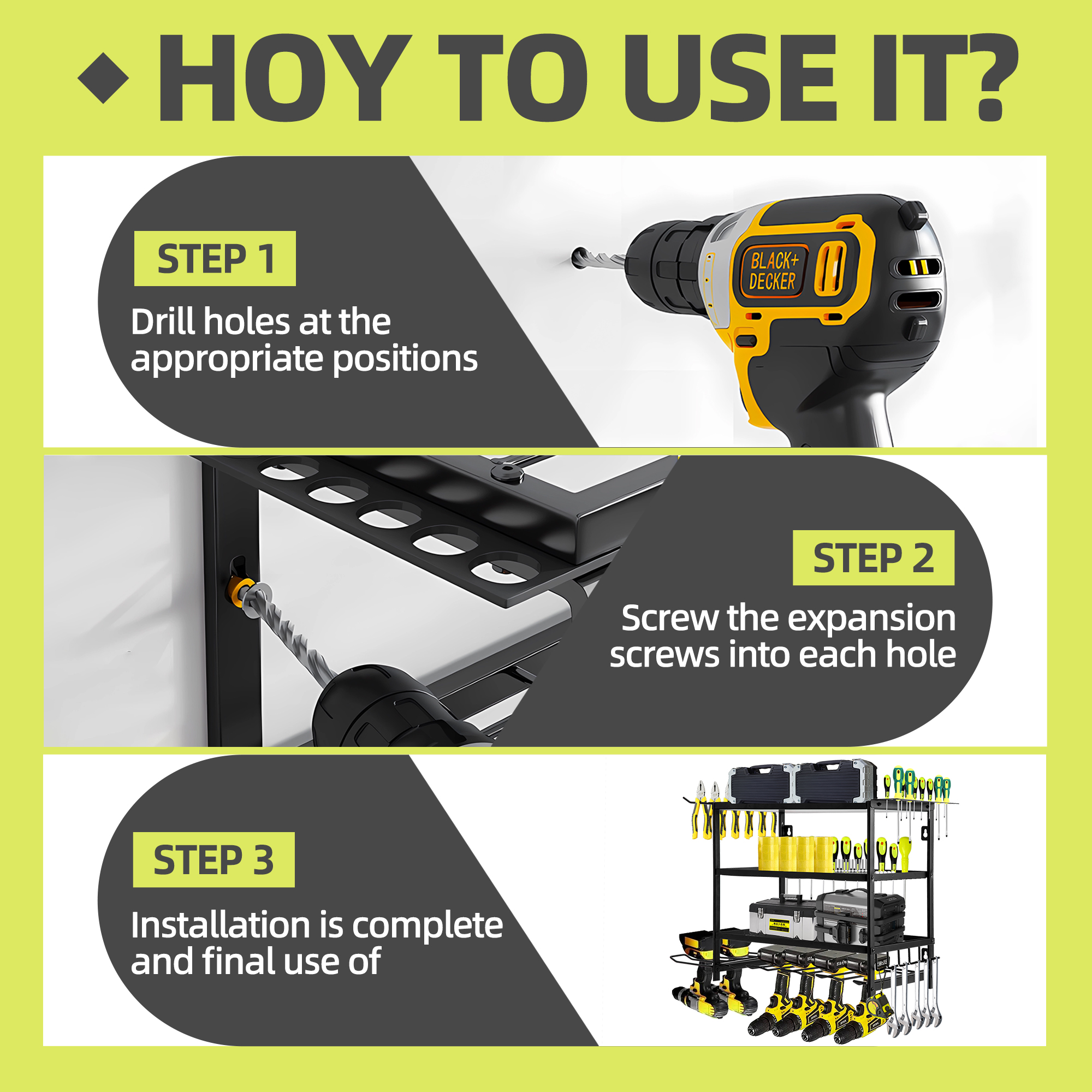 HOY TO USE IT?

STEP 1

Drill holes at the appropriate positions

BLACK+ DECKER

STEP 2

Screw the expansion screws into each hole

STEP 3

Installation is complete and final use of